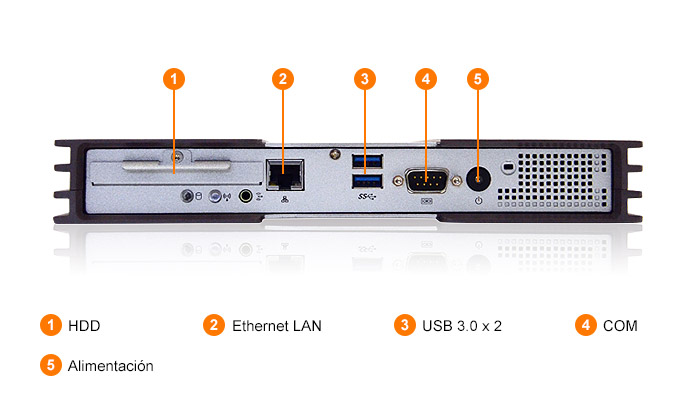 1 2 3 4 5

1 HDD
2 Ethernet LAN
3 USB 3.0 x 2
4 COM
5 Alimentación